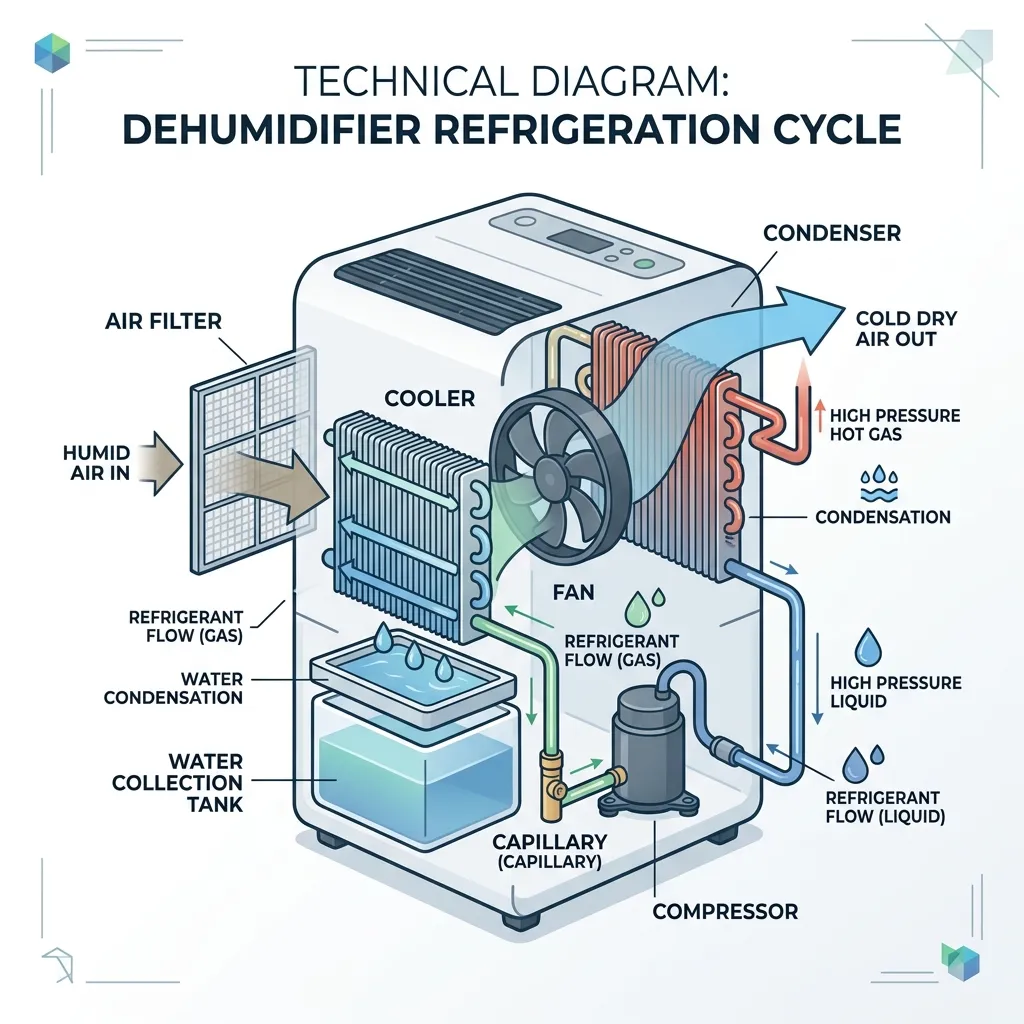 TECHNICAL DIAGRAM:
DEHUMIDIFIER REFRIGERATION CYCLE

CONDENSER

AIR FILTER

COLD DRY AIR OUT

COOLER

HIGH PRESSURE HOT GAS

HUMID AIR IN

CONDENSATION

FAN

REFRIGERANT FLOW (GAS)

REFRIGERANT FLOW (GAS)

WATER CONDENSATION

HIGH PRESSURE LIQUID

WATER COLLECTION TANK

REFRIGERANT FLOW (LIQUID)

CAPILLARY (CAPILLARY)

COMPRESSOR